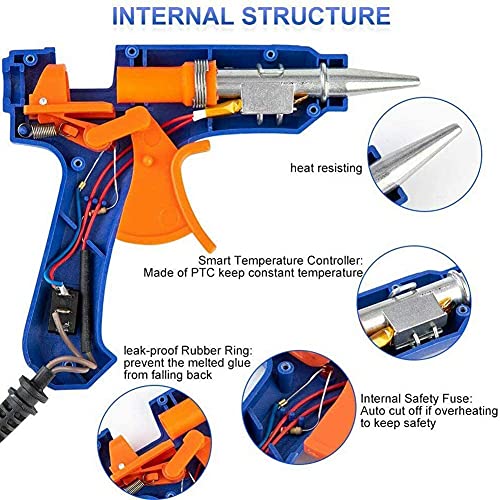 INTERNAL STRUCTURE

heat resisting

Smart Temperature Controller:
Made of PTC keep constant temperature

leak-proof Rubber Ring:
prevent the melted glue
from falling back

Internal Safety Fuse:
Auto cut off if overheating
to keep safety