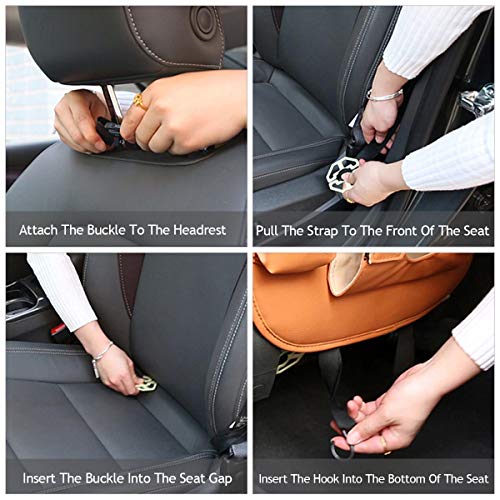 Attach The Buckle To The Headrest

Pull The Strap To The Front Of The Seat

Insert The Buckle Into The Seat Gap

Insert The Hook Into The Bottom Of The Seat