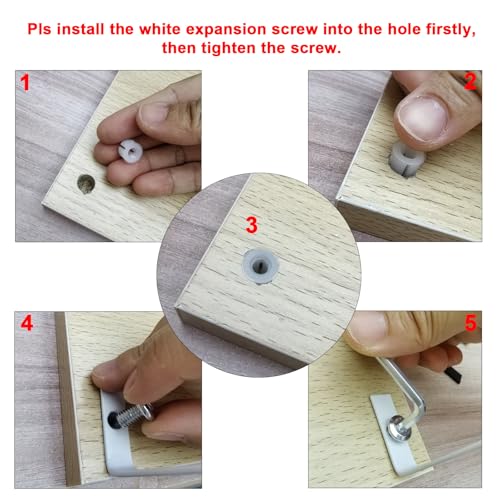 Pls install the white expansion screw into the hole firstly, then tighten the screw.

1

2

3

4

5