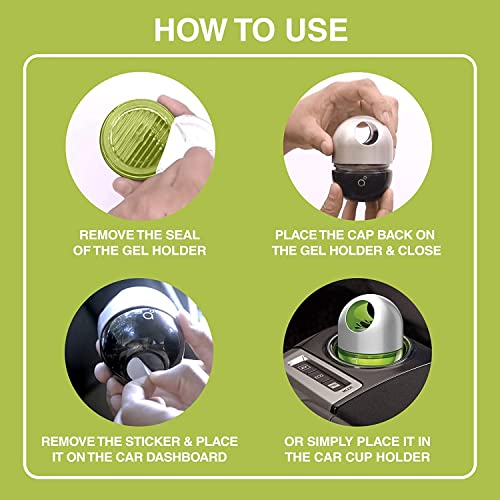 HOW TO USE

REMOVE THE SEAL OF THE GEL HOLDER

PLACE THE CAP BACK ON THE GEL HOLDER & CLOSE

REMOVE THE STICKER & PLACE IT ON THE CAR DASHBOARD

OR SIMPLY PLACE IT IN THE CAR CUP HOLDER