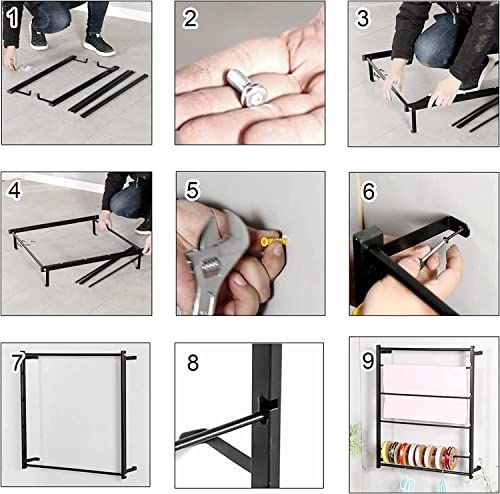 1

2

3

4

5

6

7

8

9