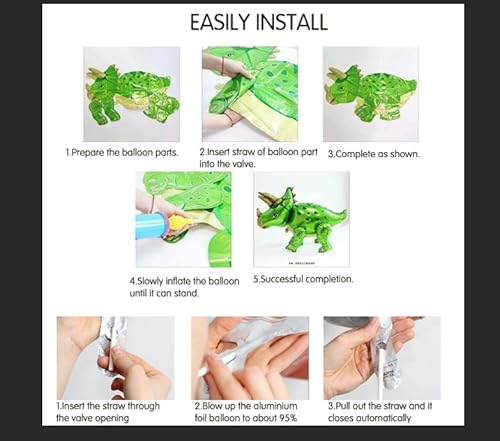 EASILY INSTALL

1.Prepare the balloon parts.

2.Insert straw of balloon part into the valve.

3.Complete as shown.

4.Slowly inflate the balloon until it can stand.

5.Successful completion.

1.Insert the straw through the valve opening

2.Blow up the aluminium foil balloon to about 95%

3.Pull out the straw and it closes automatically