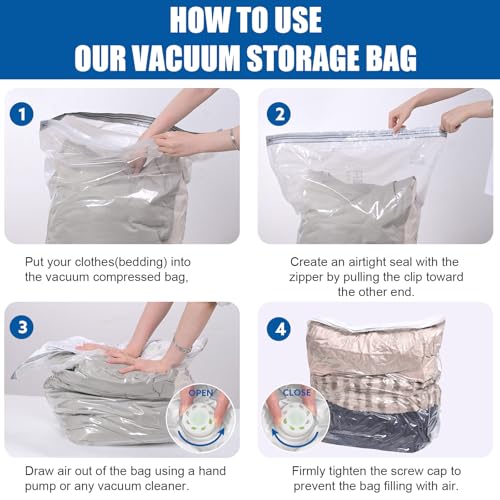 HOW TO USE
OUR VACUUM STORAGE BAG

1

Put your clothes(bedding) into the vacuum compressed bag,

2

Create an airtight seal with the zipper by pulling the clip toward the other end.

3

OPEN

Draw air out of the bag using a hand pump or any vacuum cleaner.

4

CLOSE

Firmly tighten the screw cap to prevent the bag filling with air.