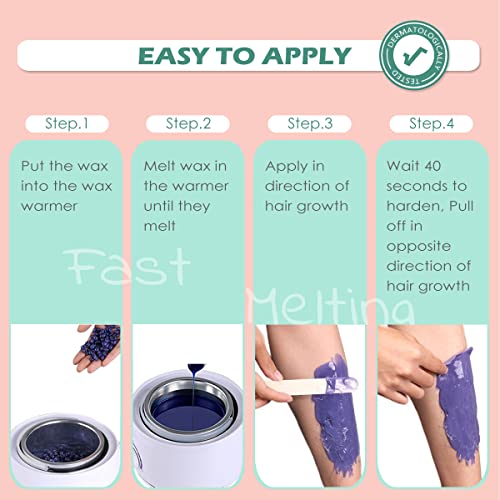 EASY TO APPLY

DERMATOLOGICALLY TESTED

Step.1

Put the wax into the wax warmer

Step.2

Melt wax in the warmer until they melt

Step.3

Apply in direction of hair growth

Step.4

Wait 40 seconds to harden, Pull off in opposite direction of hair growth

Fast Melting