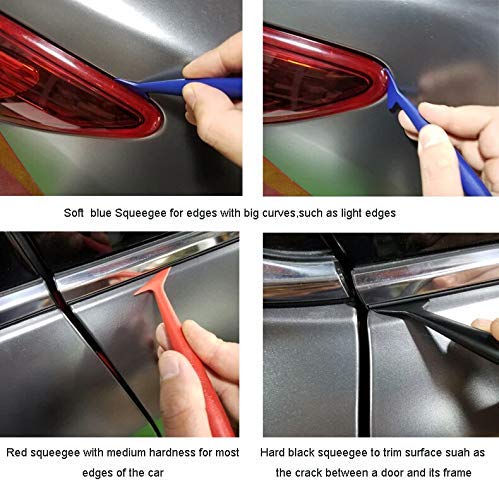 Soft blue Squeegee for edges with big curves,such as light edges

Red squeegee with medium hardness for most edges of the car

Hard black squeegee to trim surface suah as the crack between a door and its frame