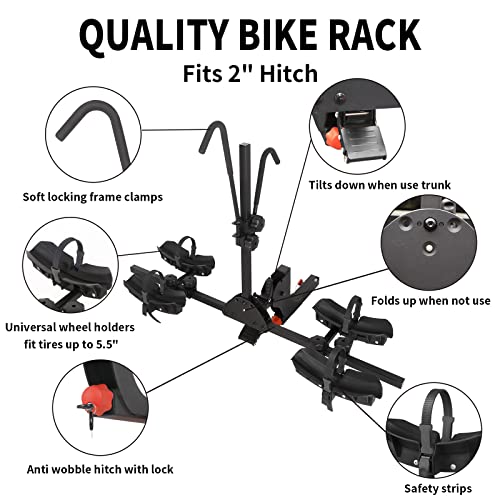 QUALITY BIKE RACK
Fits 2" Hitch

Soft locking frame clamps

Tilts down when use trunk

Folds up when not use

Universal wheel holders fit tires up to 5.5"

Anti wobble hitch with lock

Safety strips