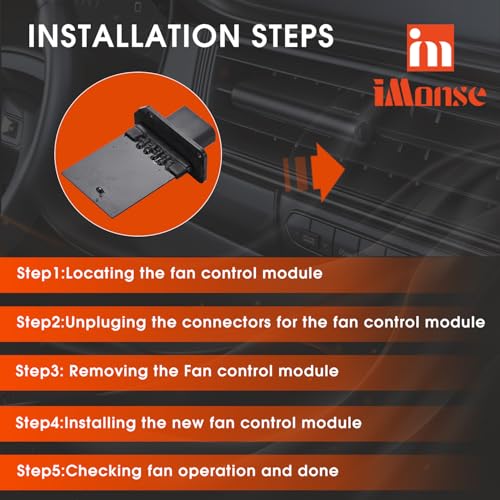 INSTALLATION STEPS

im

iMonse

Step1:Locating the fan control module

Step2:Unpluging the connectors for the fan control module

Step3: Removing the Fan control module

Step4:Installing the new fan control module

Step5:Checking fan operation and done