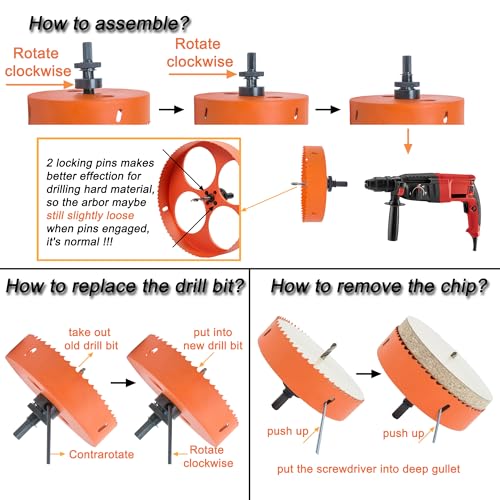 How to assemble?

Rotate clockwise

Rotate clockwise

2 locking pins makes better effection for drilling hard material, so the arbor maybe still slightly loose when pins engaged, it's normal !!!

How to replace the drill bit?

take out old drill bit

put into new drill bit

Contrarotate

Rotate clockwise

How to remove the chip?

push up

push up

put the screwdriver into deep gullet