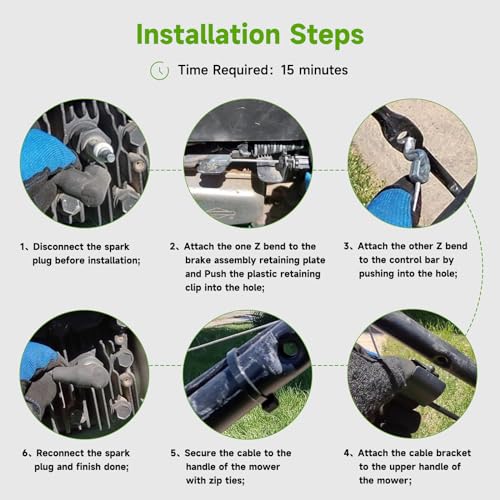 Installation Steps

Time Required: 15 minutes

1、Disconnect the spark plug before installation;

2、Attach the one Z bend to the brake assembly retaining plate and Push the plastic retaining clip into the hole;

3、Attach the other Z bend to the control bar by pushing into the hole;

6、Reconnect the spark plug and finish done;

5、Secure the cable to the handle of the mower with zip ties;

4、Attach the cable bracket to the upper handle of the mower;