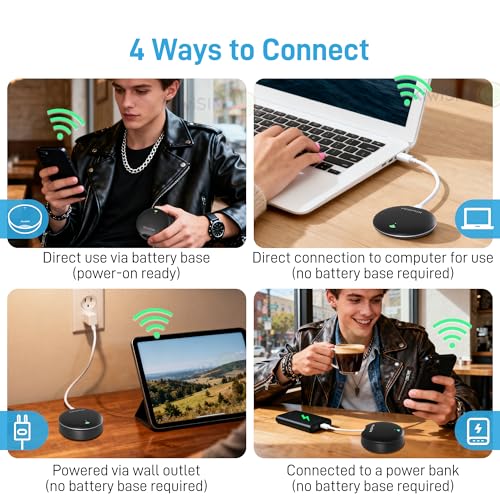 4 Ways to Connect

Direct use via battery base
(power-on ready)

Direct connection to computer for use
(no battery base required)

Powered via wall outlet
(no battery base required)

Connected to a power bank
(no battery base required)