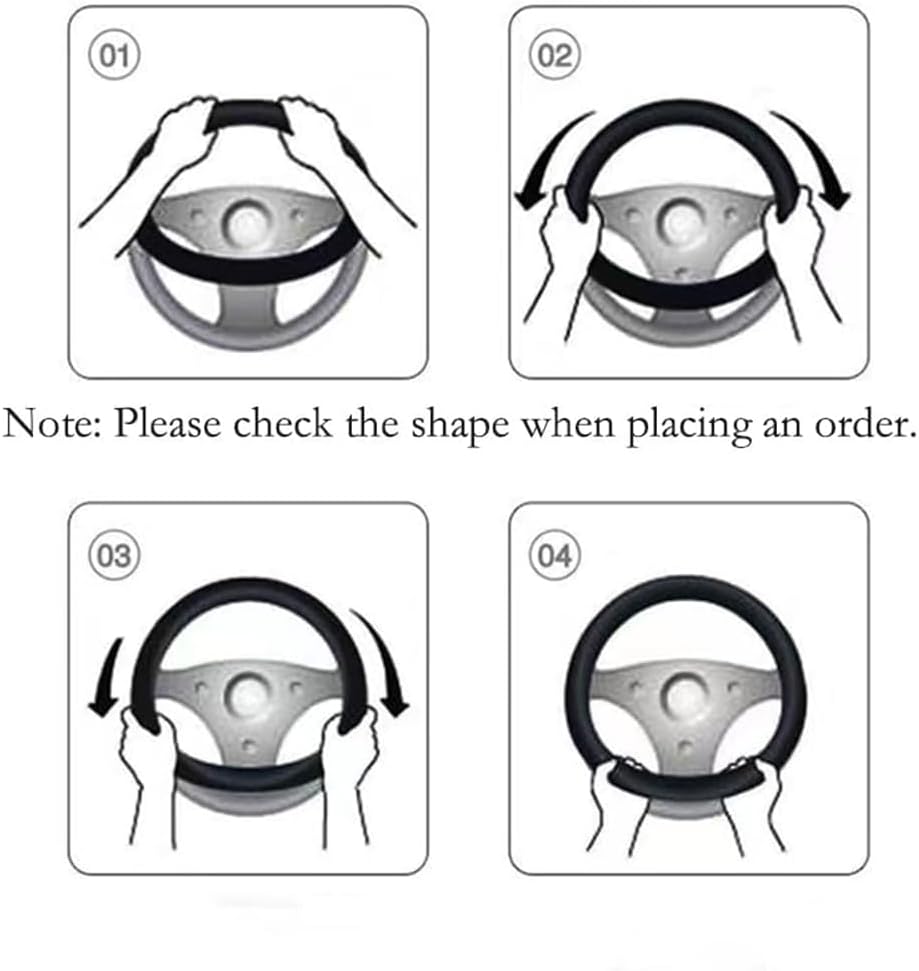 01

02

Note: Please check the shape when placing an order.

03

04