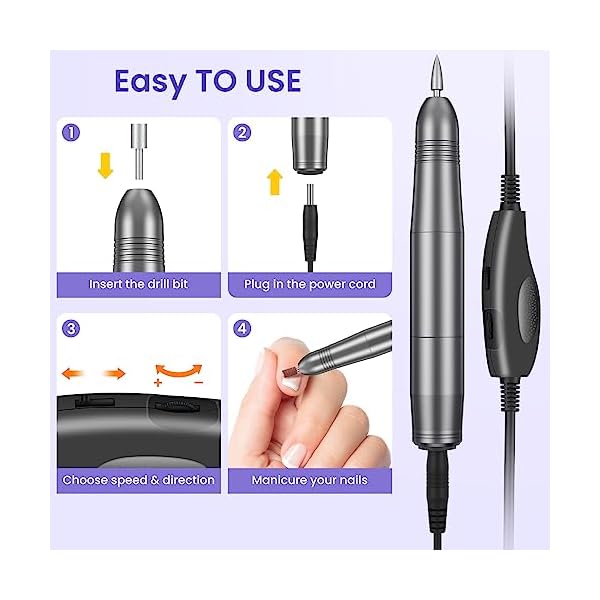 Easy TO USE

1

Insert the drill bit

2

Plug in the power cord

3

+ −

Choose speed & direction

4

Manicure your nails