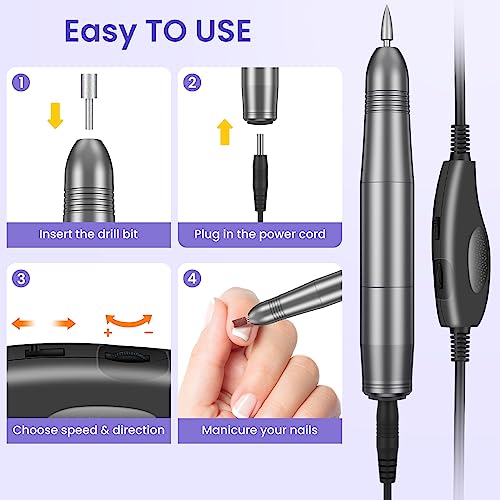 Easy TO USE

1
Insert the drill bit

2
Plug in the power cord

3
+ −
Choose speed & direction

4
Manicure your nails