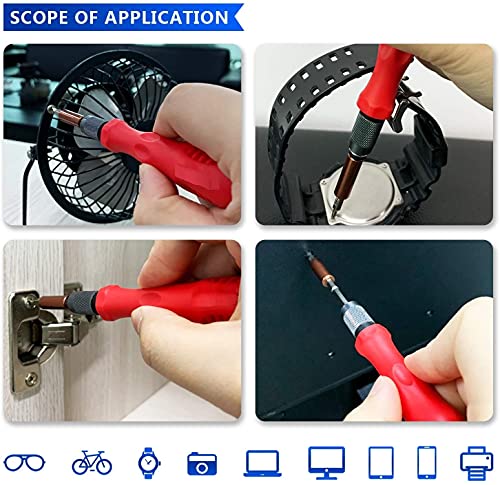 SCOPE OF APPLICATION