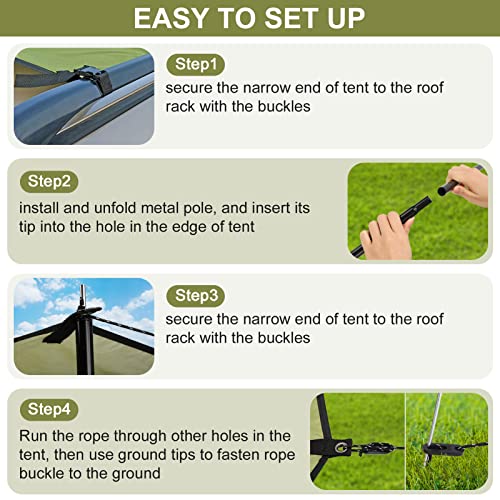 EASY TO SET UP

Step1
secure the narrow end of tent to the roof rack with the buckles

Step2
install and unfold metal pole, and insert its tip into the hole in the edge of tent

Step3
secure the narrow end of tent to the roof rack with the buckles

Step4
Run the rope through other holes in the tent, then use ground tips to fasten rope buckle to the ground