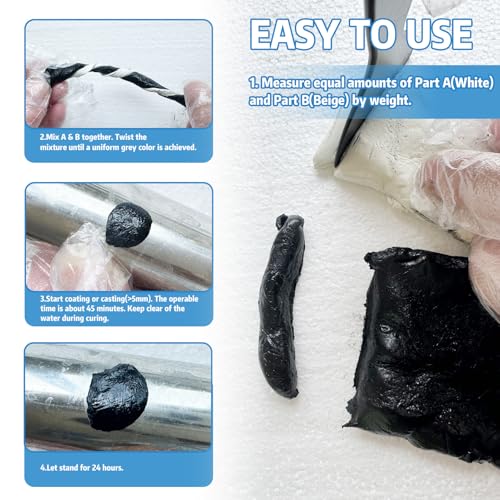 EASY TO USE

1. Measure equal amounts of Part A(White) and Part B(Beige) by weight.

2.Mix A & B together. Twist the mixture until a uniform grey color is achieved.

3.Start coating or casting(>5mm). The operable time is about 45 minutes. Keep clear of the water during curing.

4.Let stand for 24 hours.