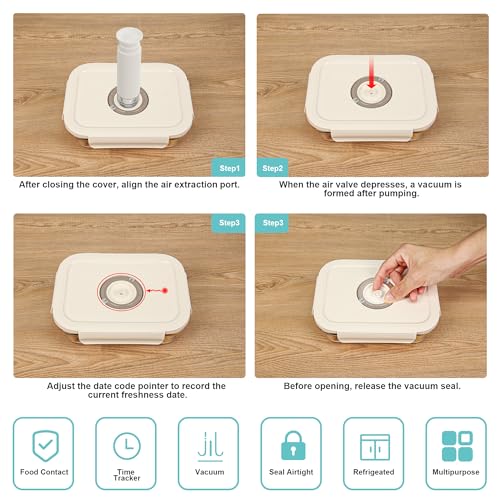 Step1

After closing the cover, align the air extraction port.

Step2

When the air valve depresses, a vacuum is formed after pumping.

Step3

Adjust the date code pointer to record the current freshness date.

Step3

Before opening, release the vacuum seal.

Food Contact

Time Tracker

Vacuum

Seal Airtight

Refrigeated

Multipurpose