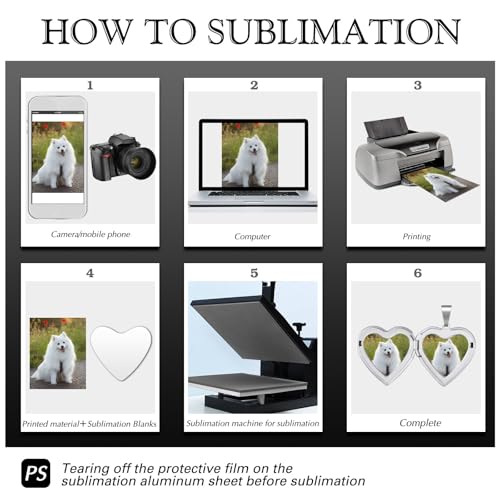 HOW TO SUBLIMATION

1

Camera/mobile phone

2

Computer

3

Printing

4

Printed material+Sublimation Blanks

5

Sublimation machine for sublimation

6

Complete

PS Tearing off the protective film on the sublimation aluminum sheet before sublimation