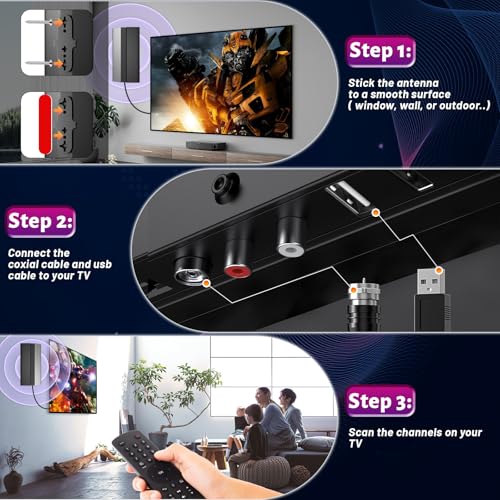 Step 1:

Stick the antenna to a smooth surface ( window, wall, or outdoor..)

Step 2:

Connect the coxial cable and usb cable to your TV

Step 3:

Scan the channels on your TV