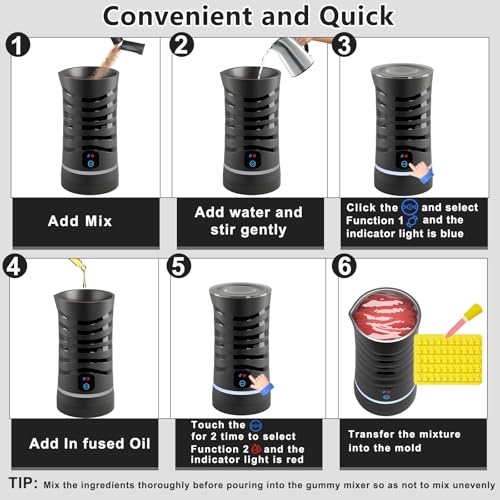 Convenient and Quick

1

Add Mix

2

Add water and stir gently

3

Click the and select Function 1 and the indicator light is blue

4

Add In fused Oil

5

Touch the for 2 time to select Function 2 and the indicator light is red

6

Transfer the mixture into the mold

TIP: Mix the ingredients thoroughly before pouring into the gummy mixer so as not to mix unevenly