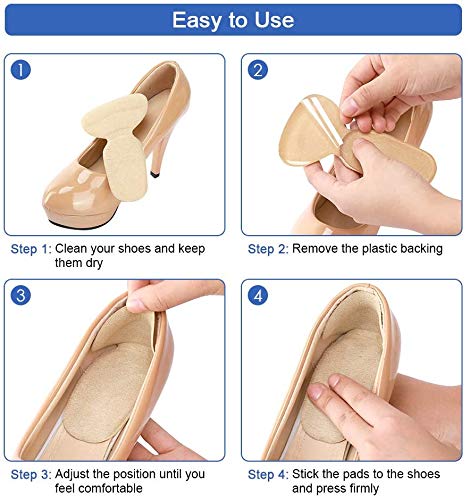 Easy to Use

1

Step 1: Clean your shoes and keep them dry

2

Step 2: Remove the plastic backing

3

Step 3: Adjust the position until you feel comfortable

4

Step 4: Stick the pads to the shoes and press firmly