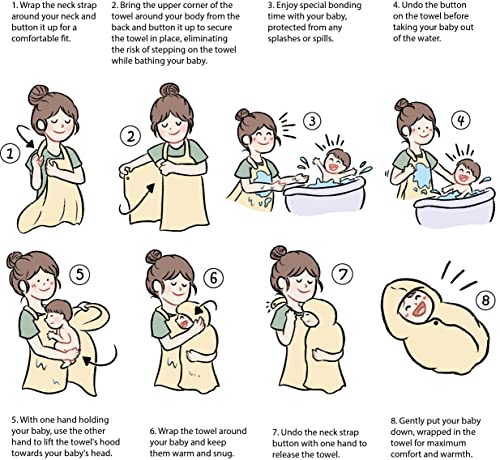 1. Wrap the neck strap around your neck and button it up for a comfortable fit.

2. Bring the upper corner of the towel around your body from the back and button it up to secure the towel in place, eliminating the risk of stepping on the towel while bathing your baby.

3. Enjoy special bonding time with your baby, protected from any splashes or spills.

4. Undo the button on the towel before taking your baby out of the water.

1

2

3

4

5

6

7

8

5. With one hand holding your baby, use the other hand to lift the towel's hood towards your baby's head.

6. Wrap the towel around your baby and keep them warm and snug.

7. Undo the neck strap button with one hand to release the towel.

8. Gently put your baby down, wrapped in the towel for maximum comfort and warmth.