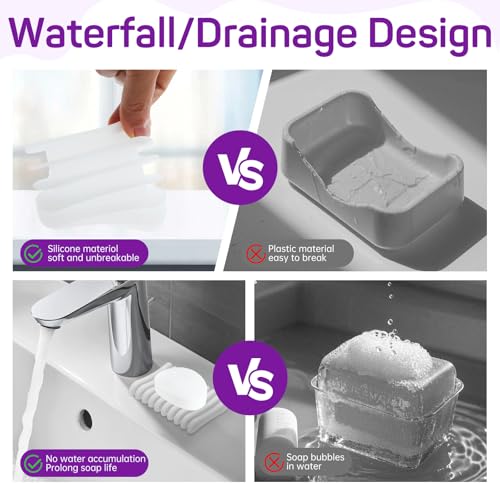 Waterfall/Drainage Design

VS

Silicone materiol soft and unbreakable

Plastic material easy to break

VS

No water accumulation Prolong soap life

Soap bubbles in water