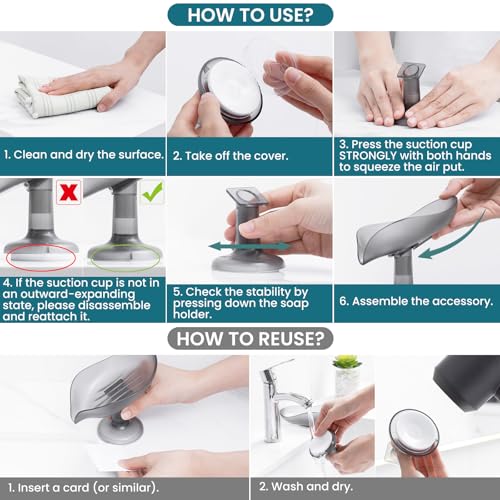 HOW TO USE?

1. Clean and dry the surface.

2. Take off the cover.

3. Press the suction cup STRONGLY with both hands to squeeze the air put.

4. If the suction cup is not in an outward-expanding state, please disassemble and reattach it.

5. Check the stability by pressing down the soap holder.

6. Assemble the accessory.

HOW TO REUSE?

1. Insert a card (or similar).

2. Wash and dry.