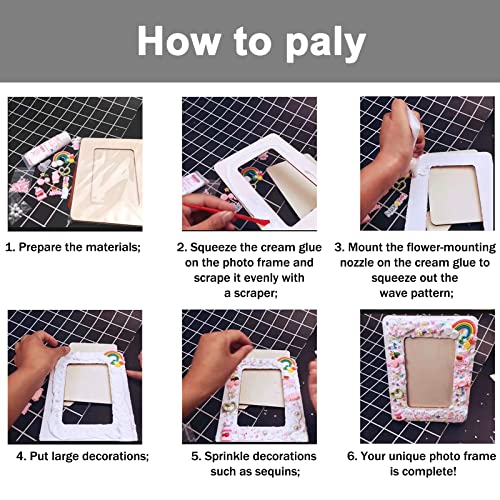 How to paly

1. Prepare the materials;

2. Squeeze the cream glue on the photo frame and scrape it evenly with a scraper;

3. Mount the flower-mounting nozzle on the cream glue to squeeze out the wave pattern;

4. Put large decorations;

5. Sprinkle decorations such as sequins;

6. Your unique photo frame is complete!