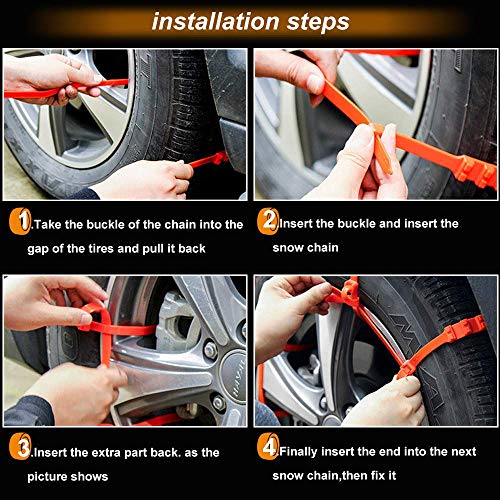 installation steps

1.Take the buckle of the chain into the gap of the tires and pull it back

2.Insert the buckle and insert the snow chain

3.Insert the extra part back. as the picture shows

4.Finally insert the end into the next snow chain,then fix it