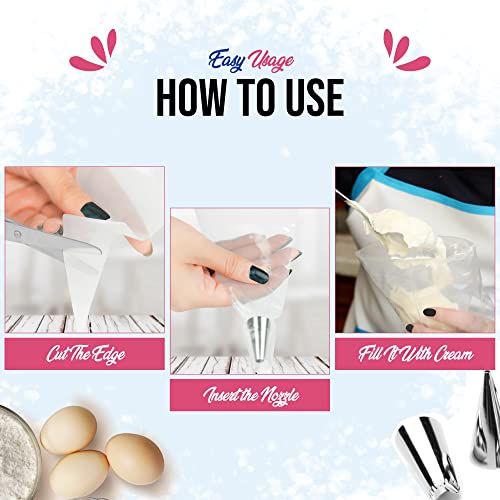 Easy Usage
HOW TO USE

Cut The Edge

Insert the Nozzle

Fill It With Cream