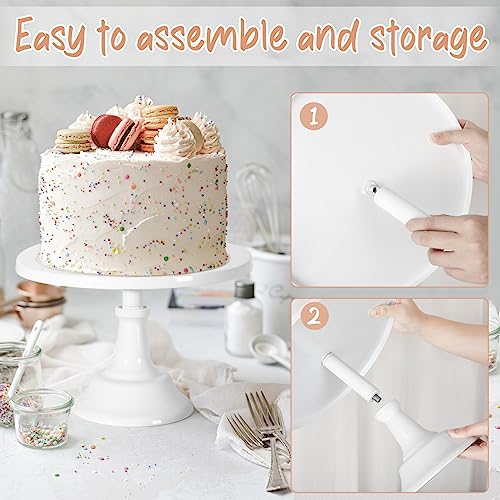 Easy to assemble and storage

1

2