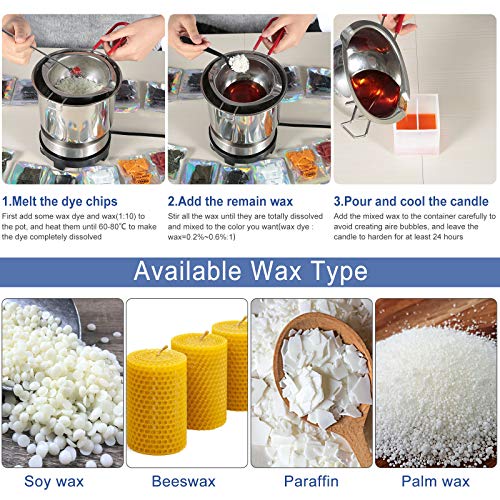 1.Melt the dye chips

First add some wax dye and wax(1:10) to the pot, and heat them until 60-80℃ to make the dye completely dissolved

2.Add the remain wax

Stir all the wax until they are totally dissolved and mixed to the color you want(wax dye : wax=0.2%~0.6%:1)

3.Pour and cool the candle

Add the mixed wax to the container carefully to avoid creating aire bubbles, and leave the candle to harden for at least 24 hours

Available Wax Type

Soy wax

Beeswax

Paraffin

Palm wax