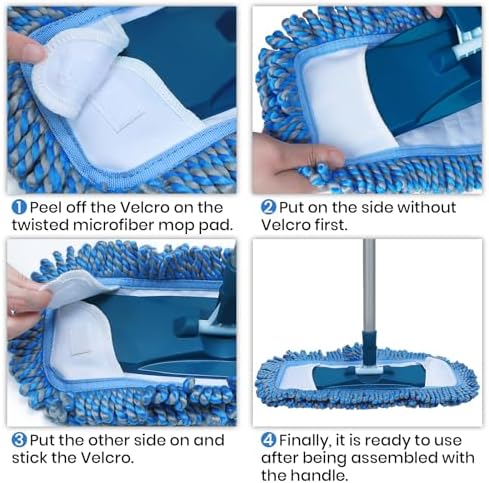 1 Peel off the Velcro on the twisted microfiber mop pad.

2 Put on the side without Velcro first.

3 Put the other side on and stick the Velcro.

4 Finally, it is ready to use after being assembled with the handle.