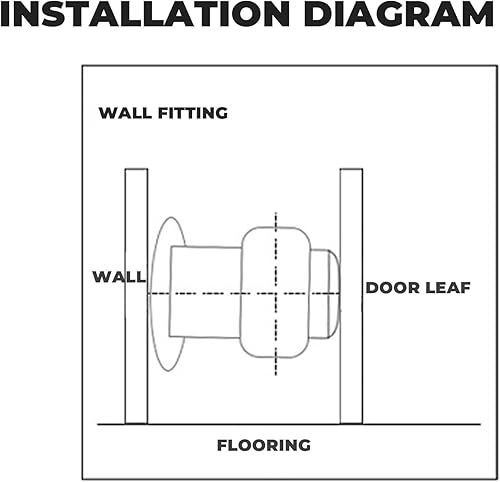 INSTALLATION DIAGRAM

WALL FITTING

WALL

DOOR LEAF

FLOORING