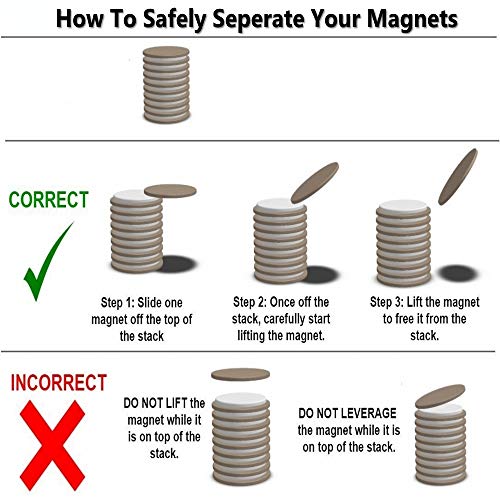 How To Safely Seperate Your Magnets

CORRECT

Step 1: Slide one magnet off the top of the stack

Step 2: Once off the stack, carefully start lifting the magnet.

Step 3: Lift the magnet to free it from the stack.

INCORRECT

DO NOT LIFT the magnet while it is on top of the stack.

DO NOT LEVERAGE the magnet while it is on top of the stack.