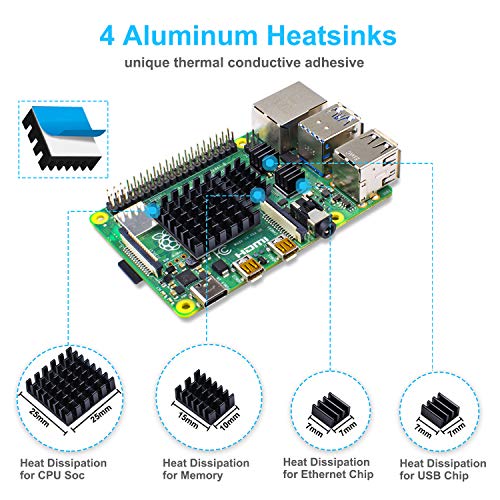 4 Aluminum Heatsinks

unique thermal conductive adhesive

HDMI

25mm 25mm

Heat Dissipation for CPU Soc

15mm 10mm

Heat Dissipation for Memory

7mm 7mm

Heat Dissipation for Ethernet Chip

7mm 7mm

Heat Dissipation for USB Chip