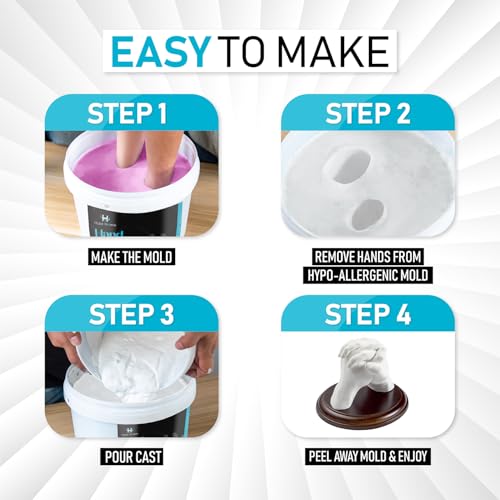 EASY TO MAKE

STEP 1

MAKE THE MOLD

STEP 2

REMOVE HANDS FROM HYPO-ALLERGENIC MOLD

STEP 3

POUR CAST

STEP 4

PEEL AWAY MOLD & ENJOY