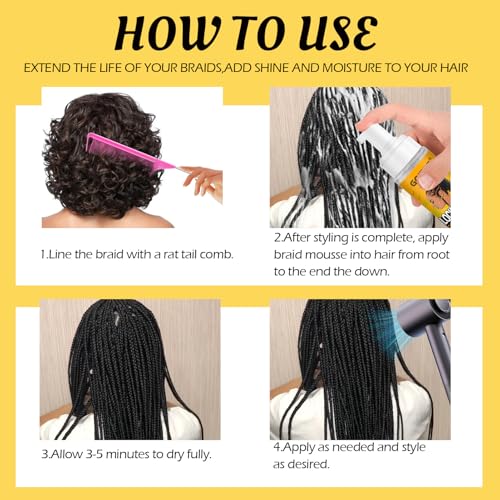 HOW TO USE

EXTEND THE LIFE OF YOUR BRAIDS,ADD SHINE AND MOISTURE TO YOUR HAIR

1.Line the braid with a rat tail comb.

2.After styling is complete, apply braid mousse into hair from root to the end the down.

3.Allow 3-5 minutes to dry fully.

4.Apply as needed and style as desired.