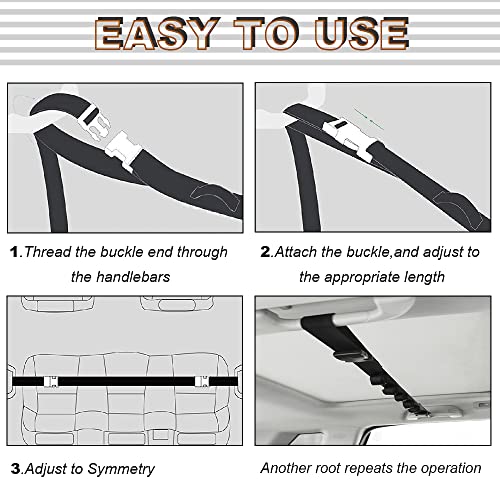 EASY TO USE

1.Thread the buckle end through the handlebars

2.Attach the buckle,and adjust to the appropriate length

3.Adjust to Symmetry

Another root repeats the operation