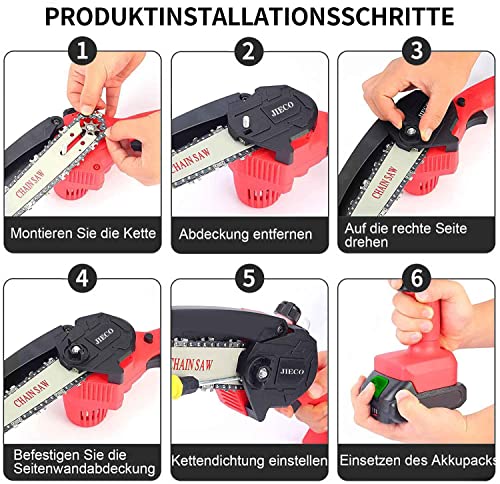 PRODUKTINSTALLATIONSSCHRITTE

1

CHAIN SAW

Montieren Sie die Kette

2

JIECO

CHAIN SAW

Abdeckung entfernen

3

CHAIN SAW

Auf die rechte Seite drehen

4

JIECO

CHAIN SAW

Befestigen Sie die Seitenwandabdeckung

5

CHAIN SAW

JIECO

Kettendichtung einstellen

6

Einsetzen des Akkupacks