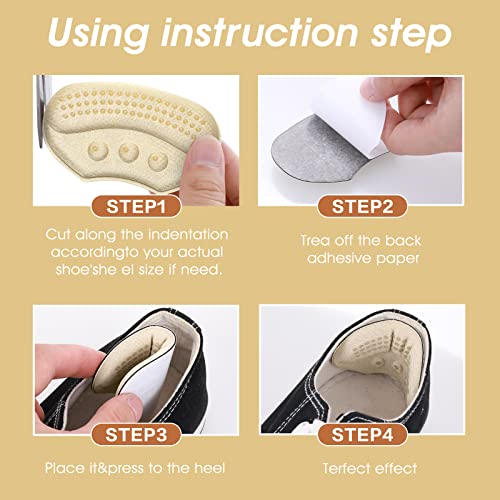 Using instruction step

STEP1

Cut along the indentation accordingto your actual shoe'she el size if need.

STEP2

Trea off the back adhesive paper

STEP3

Place it&press to the heel

STEP4

Terfect effect