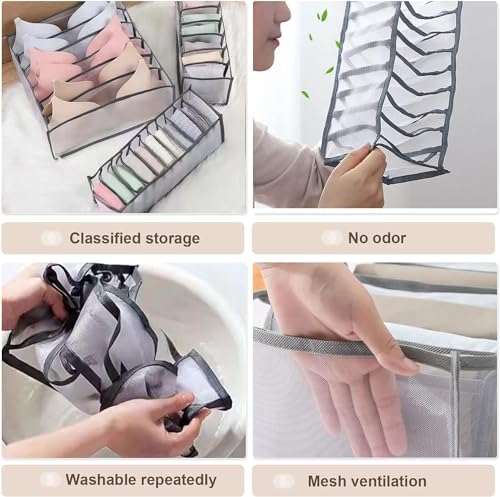 Classified storage

No odor

Washable repeatedly

Mesh ventilation