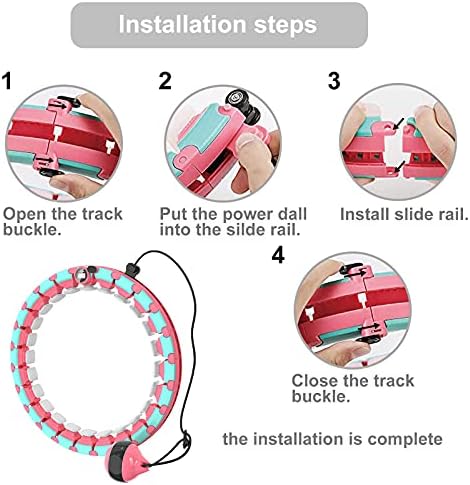 Installation steps

1

Open the track buckle.

2

Put the power dall into the silde rail.

3

Install slide rail.

4

Close the track buckle.

the installation is complete