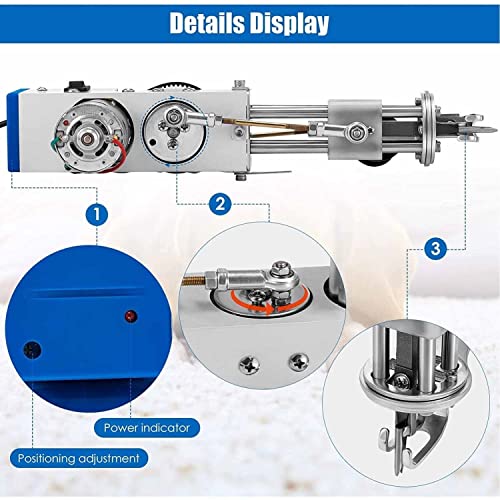 Details Display

1

2

3

Power indicator

Positioning adjustment