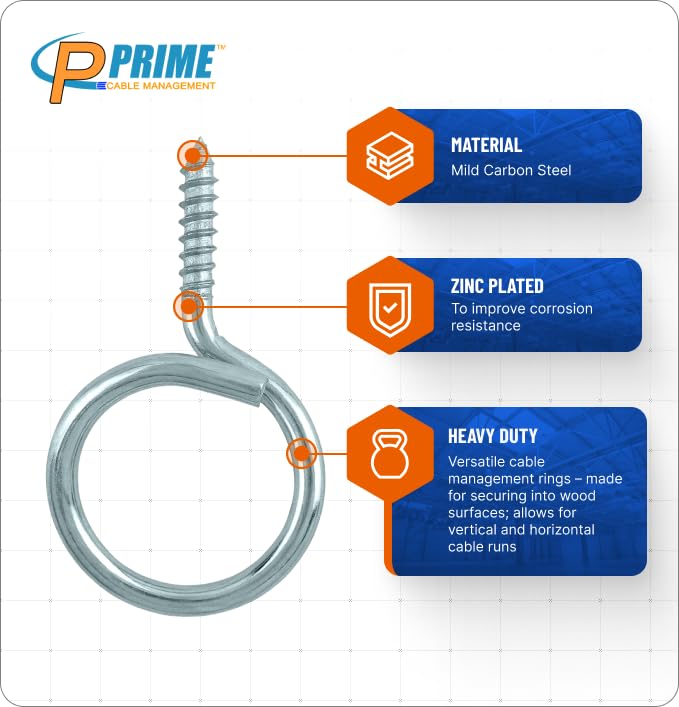 P PRIME™
CABLE MANAGEMENT

MATERIAL
Mild Carbon Steel

ZINC PLATED
To improve corrosion resistance

HEAVY DUTY
Versatile cable management rings – made for securing into wood surfaces; allows for vertical and horizontal cable runs