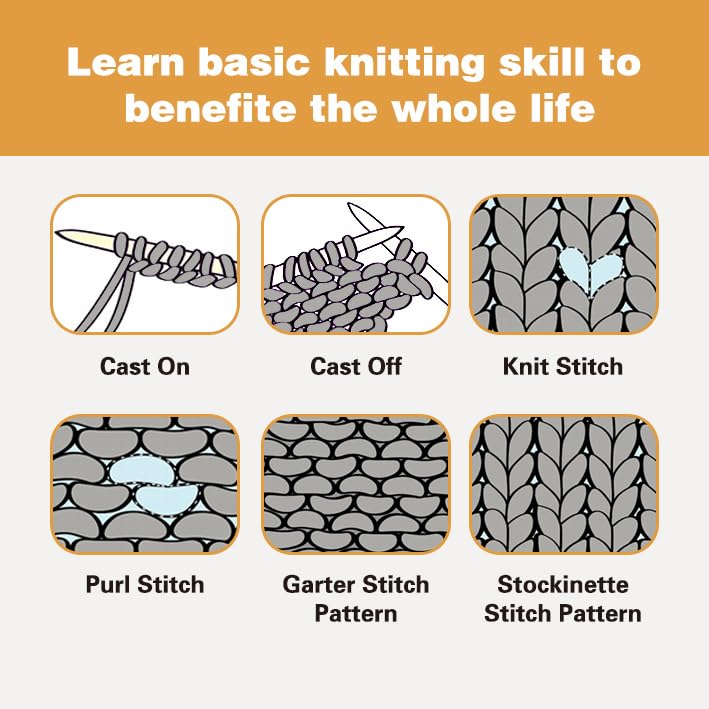 Learn basic knitting skill to benefite the whole life

Cast On

Cast Off

Knit Stitch

Purl Stitch

Garter Stitch Pattern

Stockinette Stitch Pattern