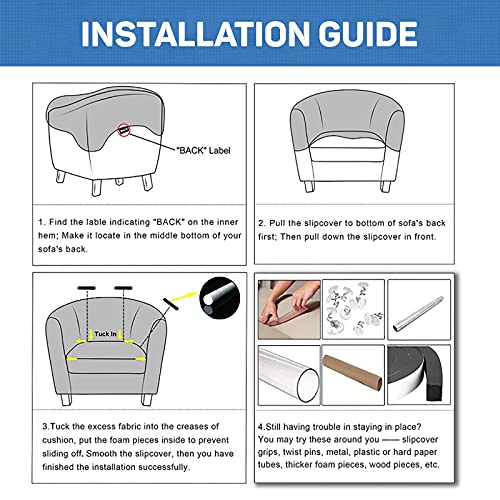 INSTALLATION GUIDE

"BACK" Label

1. Find the lable indicating "BACK" on the inner hem; Make it locate in the middle bottom of your sofa's back.

2. Pull the slipcover to bottom of sofa's back first; Then pull down the slipcover in front.

Tuck in

3.Tuck the excess fabric into the creases of cushion, put the foam pieces inside to prevent sliding off. Smooth the slipcover, then you have finished the installation successfully.

4.Still having trouble in staying in place? You may try these around you —— slipcover grips, twist pins, metal, plastic or hard paper tubes, thicker foam pieces, wood pieces, etc.