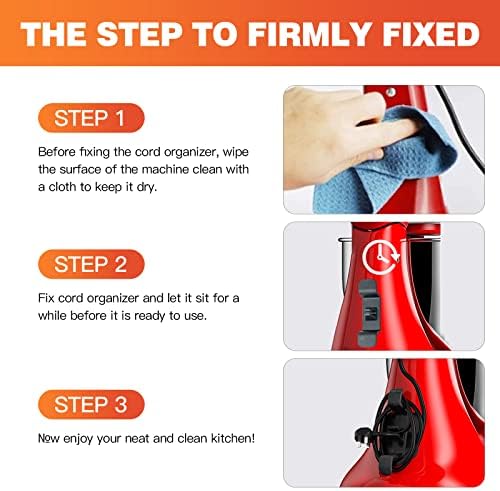 THE STEP TO FIRMLY FIXED

STEP 1

Before fixing the cord organizer, wipe the surface of the machine clean with a cloth to keep it dry.

STEP 2

Fix cord organizer and let it sit for a while before it is ready to use.

STEP 3

Now enjoy your neat and clean kitchen!