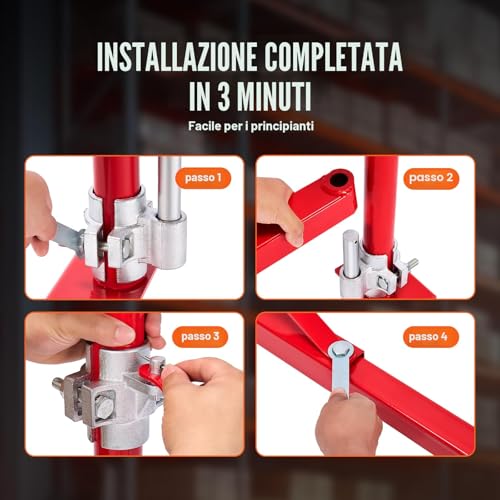 INSTALLAZIONE COMPLETATA IN 3 MINUTI

Facile per i principianti

passo 1

passo 2

passo 3

passo 4